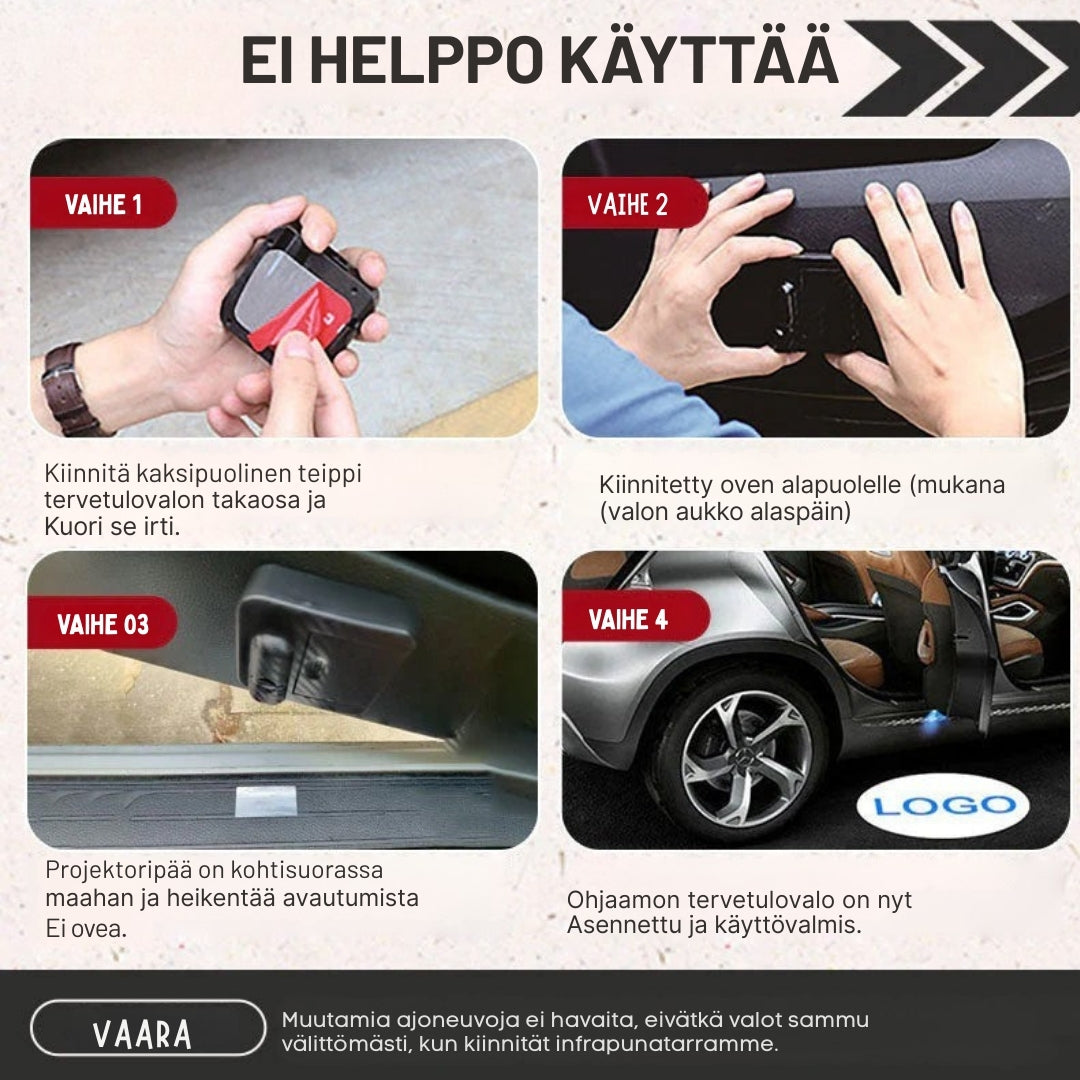 EI HELPPO KÄYTTÄÄ

VAIHE 1

Kiinnitä kaksipuolinen teippi tervetulovalon takaosa ja Kuori se irti.

VAIHE 2

Kiinnitetty oven alapuolelle (mukana (valon aukko alaspäin)

VAIHE 03

Projektoripää on kohtisuorassa maahan ja heikentää avautumista Ei ovea.

VAIHE 4

LOGO

Ohjaamon tervetulovalo on nyt Asennettu ja käyttövalmis.

VAARA

Muutamia ajoneuvoja ei havaita, eivätkä valot sammu välittömästi, kun kiinnität infrapunatarramme.