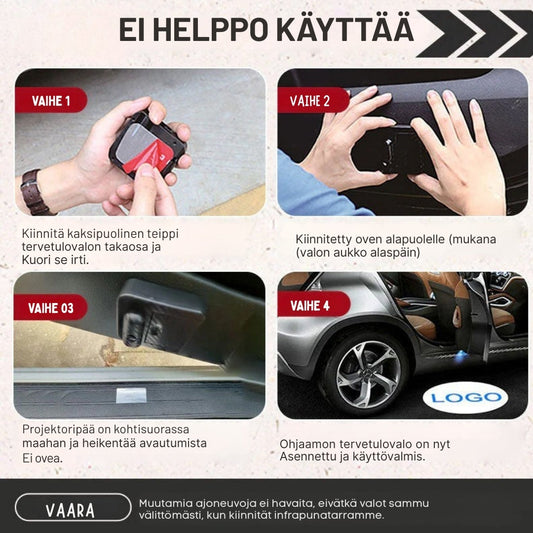 EI HELPPO KÄYTTÄÄ

VAIHE 1

Kiinnitä kaksipuolinen teippi tervetulovalon takaosa ja Kuori se irti.

VAIHE 2

Kiinnitetty oven alapuolelle (mukana (valon aukko alaspäin)

VAIHE 03

Projektoripää on kohtisuorassa maahan ja heikentää avautumista Ei ovea.

VAIHE 4

LOGO

Ohjaamon tervetulovalo on nyt Asennettu ja käyttövalmis.

VAARA

Muutamia ajoneuvoja ei havaita, eivätkä valot sammu välittömästi, kun kiinnität infrapunatarramme.